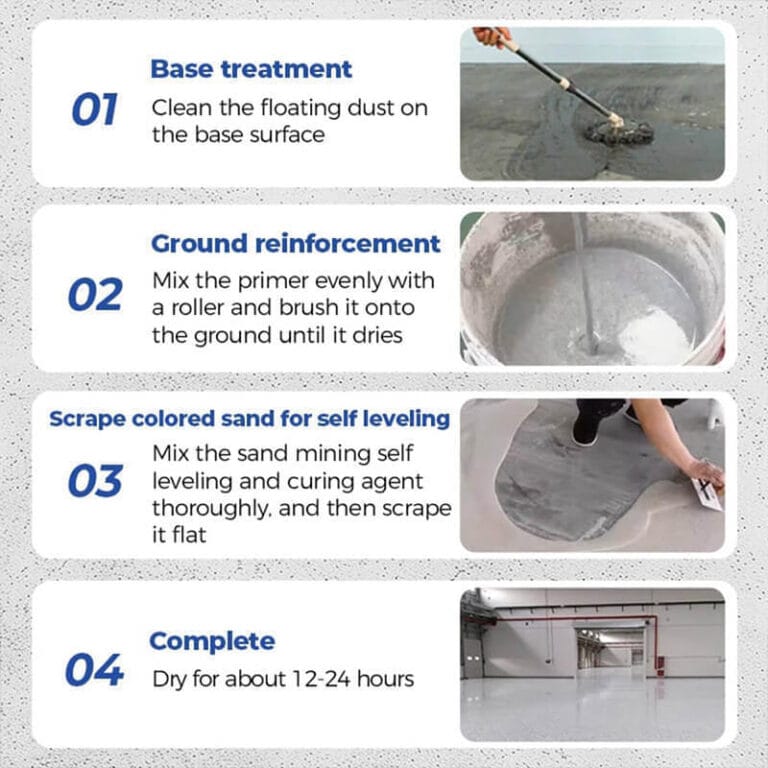 01
Base treatment
Clean the floating dust on the base surface

02
Ground reinforcement
Mix the primer evenly with a roller and brush it onto the ground until it dries

03
Scrape colored sand for self leveling
Mix the sand mining self leveling and curing agent thoroughly, and then scrape it flat

04
Complete
Dry for about 12-24 hours